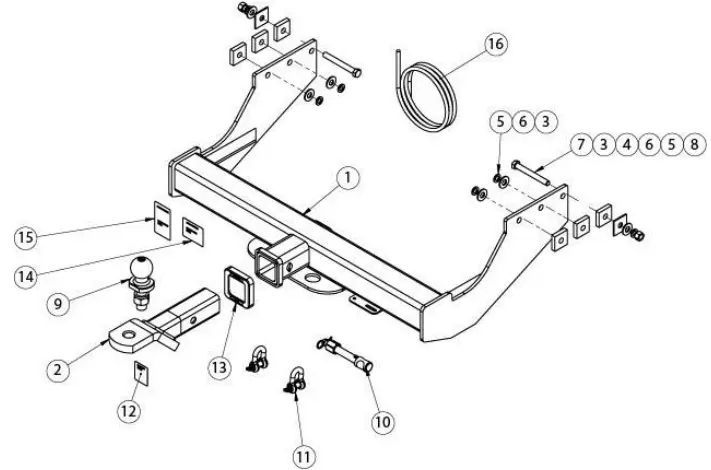 16
5 6 3
7 3 4 6 5 8
1
15
14
9
2
13
12
11
10