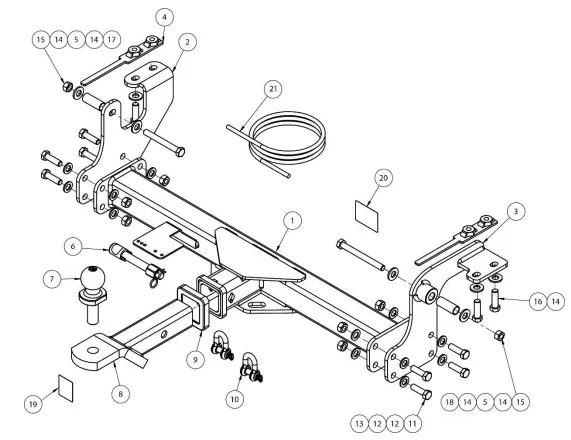 4
15 14 5 14 17
2
21
20
3
1
6
7
16 14
9
8
10
19
18 14 5 14 15
13 12 12 11